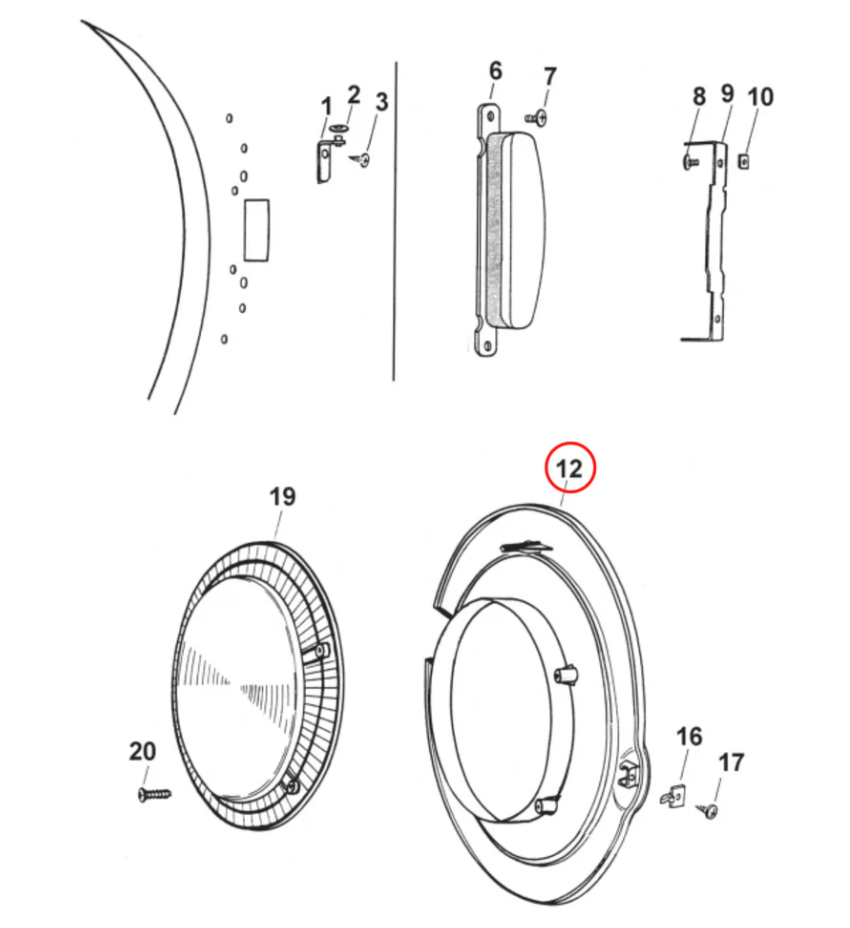 1
2
3
6
7
8
9
10
12
19
20
16
17