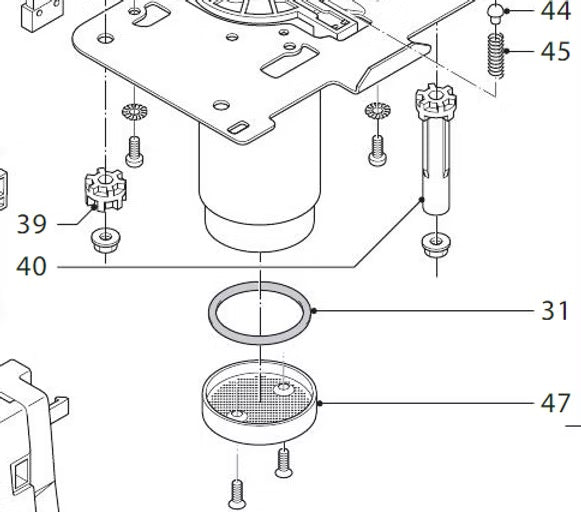 44
45
39
40
31
47